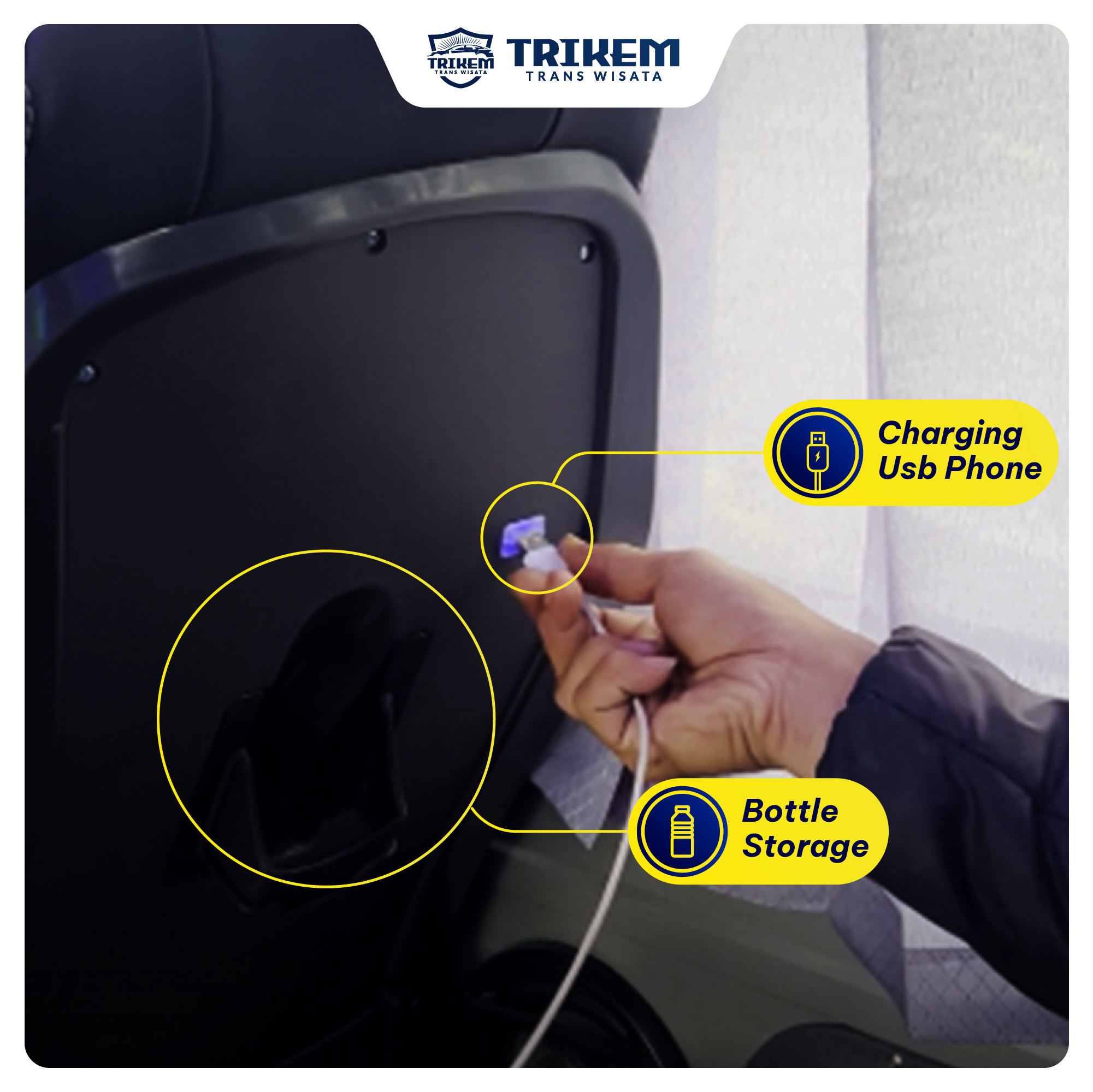 TRIKEM
TRANS WISATA

TRIKEM
TRANS WISATA

Charging
Usb Phone

Bottle
Storage